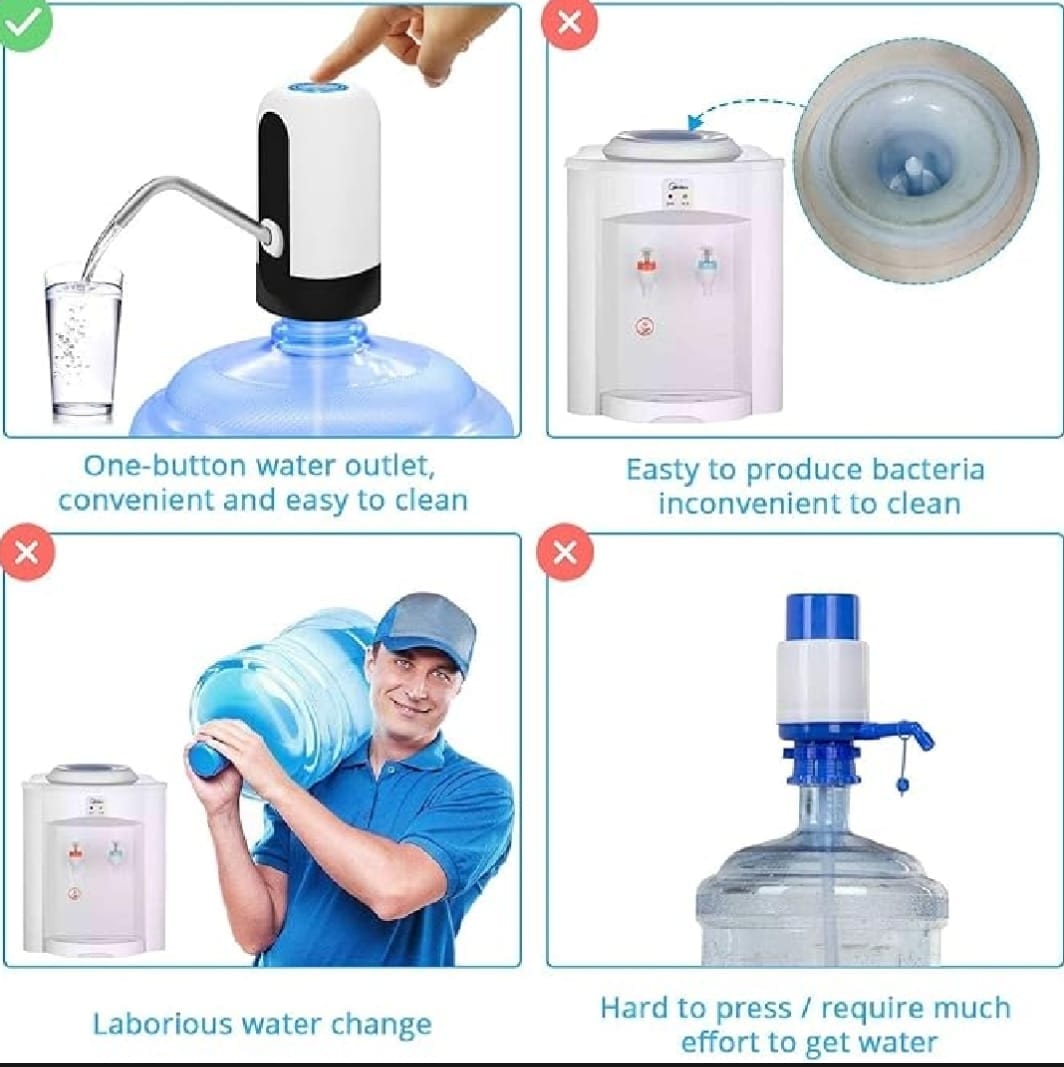 One-button water outlet, convenient and easy to clean

Easty to produce bacteria inconvenient to clean

Laborious water change

Hard to press / require much effort to get water