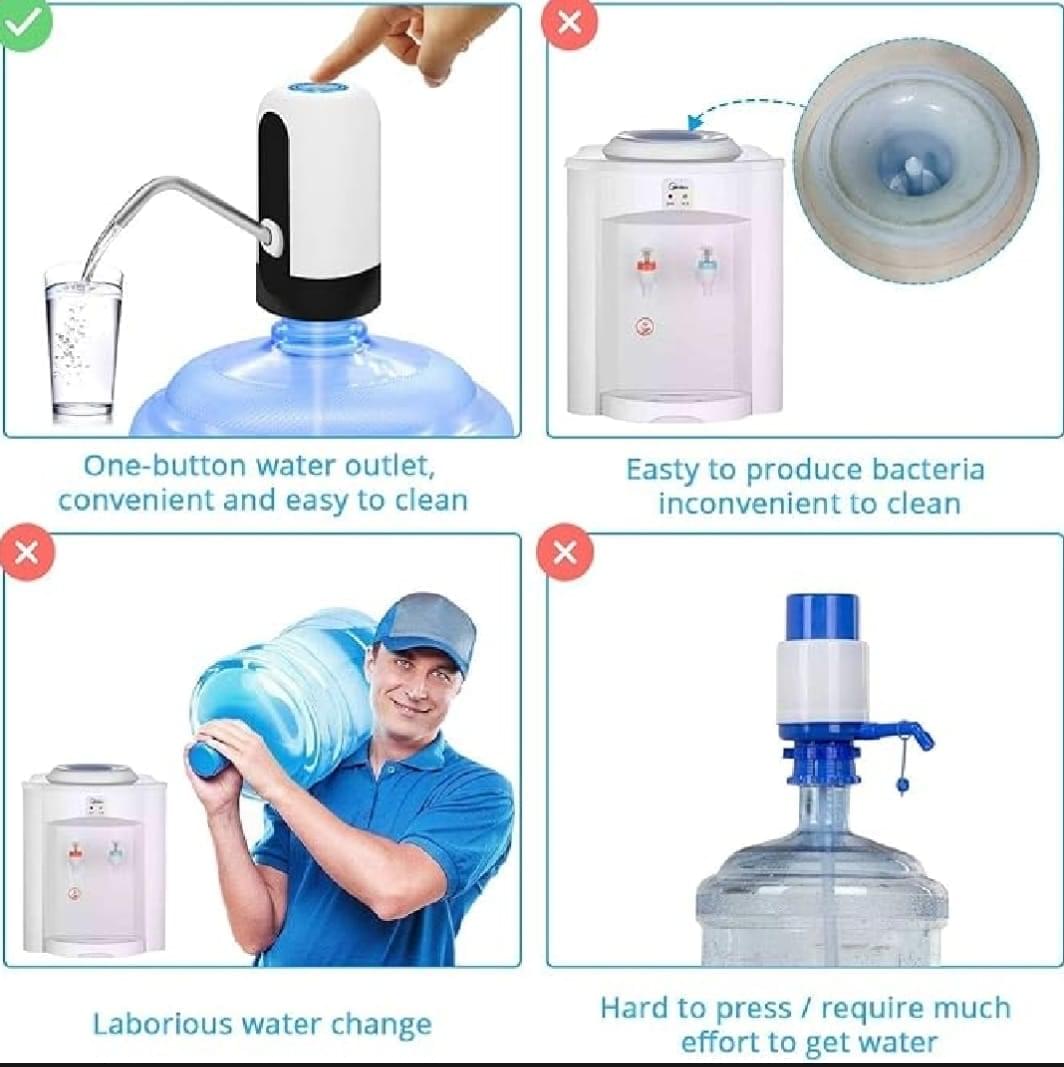 One-button water outlet, convenient and easy to clean

Easty to produce bacteria inconvenient to clean

Laborious water change

Hard to press / require much effort to get water